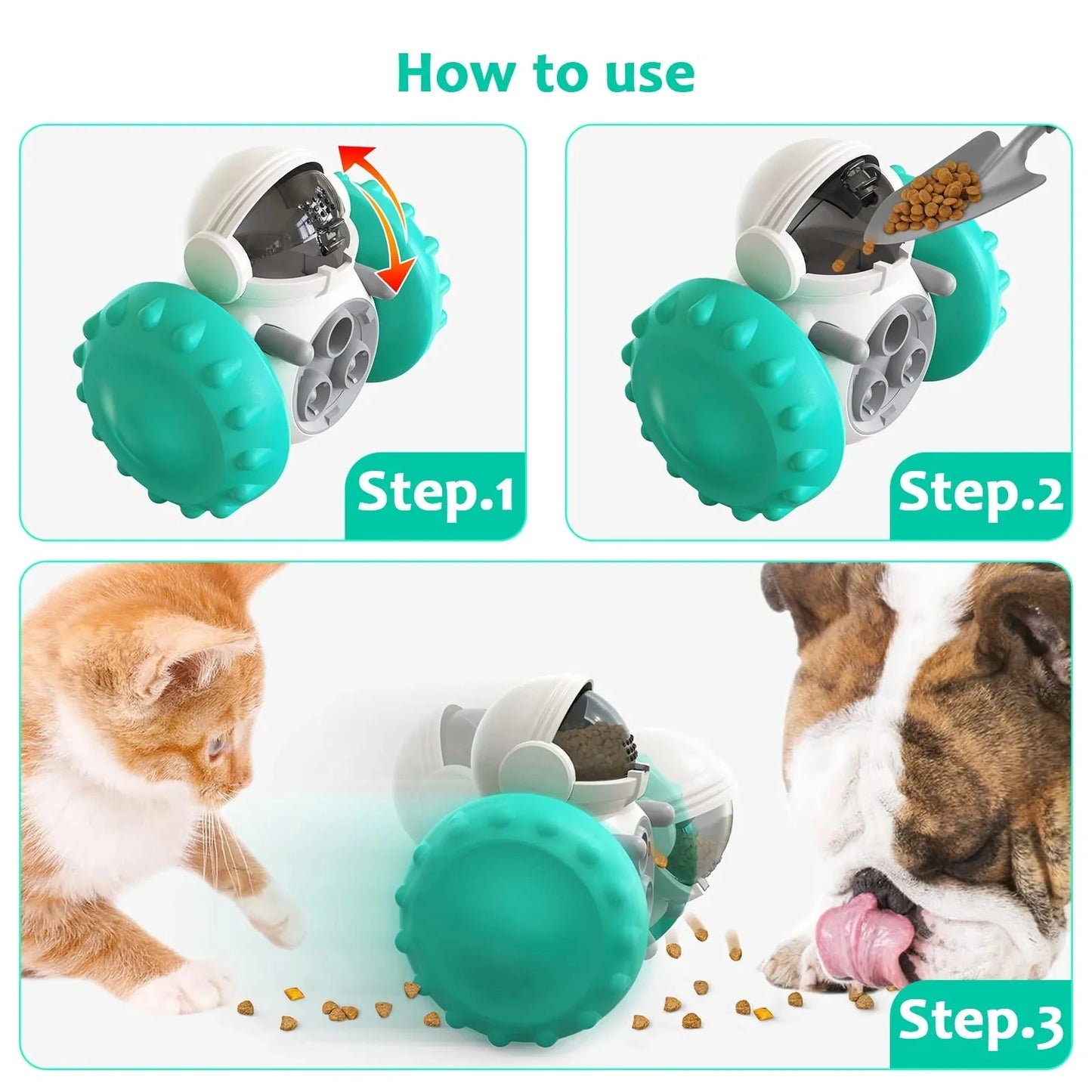 How to use

Step.1

Step.2

Step.3