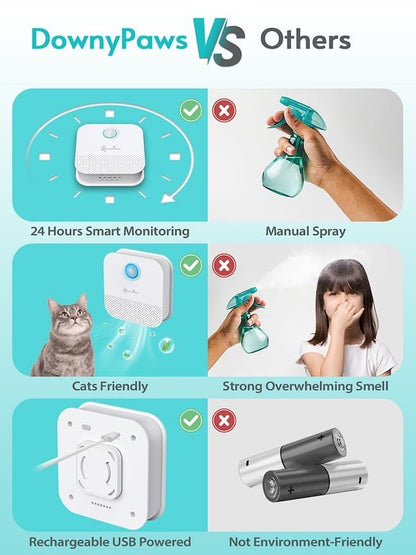 DownyPaws VS Others

24 Hours Smart Monitoring

Manual Spray

Cats Friendly

Strong Overwhelming Smell

Rechargeable USB Powered

Not Environment-Friendly