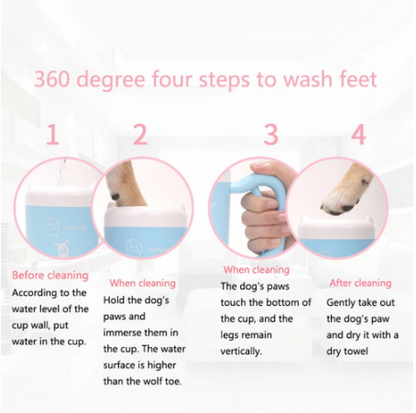 360 degree four steps to wash feet

1

Before cleaning
According to the water level of the cup wall, put water in the cup.

2

When cleaning
Hold the dog's paws and immerse them in the cup. The water surface is higher than the wolf toe.

3

When cleaning
The dog's paws touch the bottom of the cup, and the legs remain vertically.

4

After cleaning
Gently take out the dog's paw and dry it with a dry towel