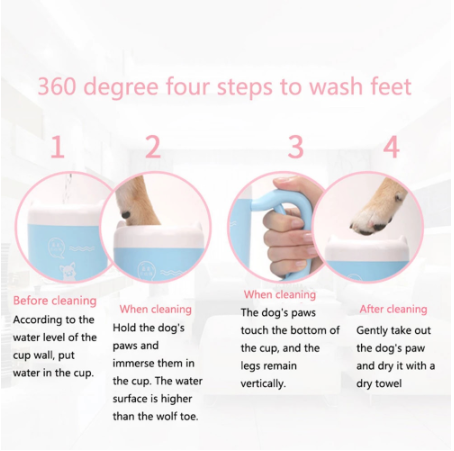 360 degree four steps to wash feet

1

Before cleaning
According to the water level of the cup wall, put water in the cup.

2

When cleaning
Hold the dog's paws and immerse them in the cup. The water surface is higher than the wolf toe.

3

When cleaning
The dog's paws touch the bottom of the cup, and the legs remain vertically.

4

After cleaning
Gently take out the dog's paw and dry it with a dry towel