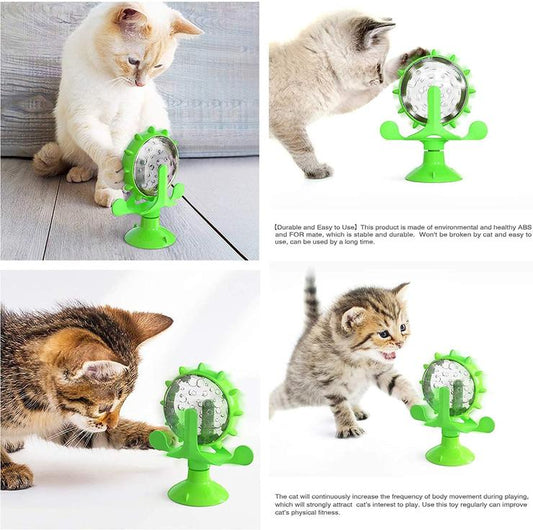 【Durable and Easy to Use】This product is made of environmental and healthy ABS and FOR mate, which is stable and durable. Won't be broken by cat and easy to use, can be used by a long time.

The cat will continuously increase the frequency of body movement during playing, which will strongly attract cat's interest to play. Use this toy regularly can improve cat's physical fitness.