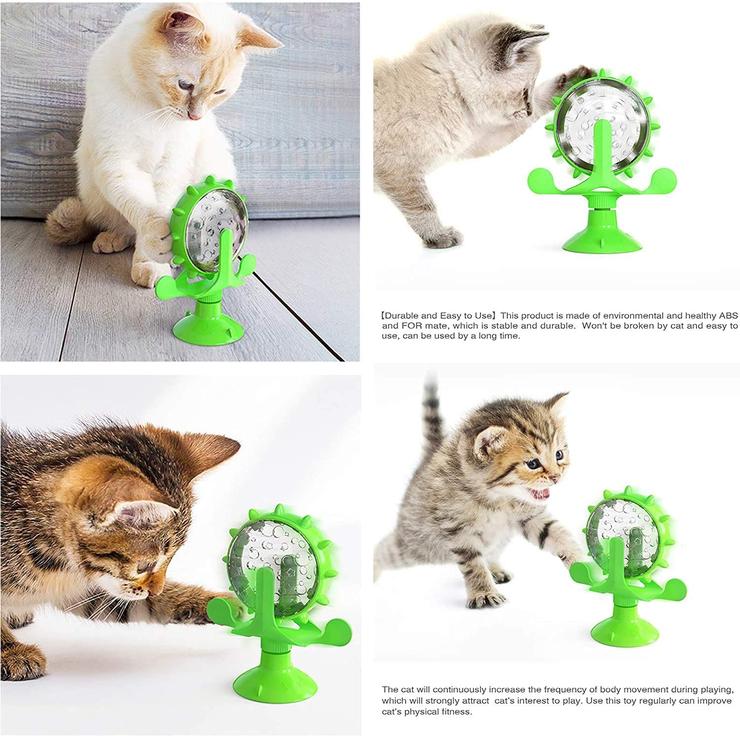 【Durable and Easy to Use】This product is made of environmental and healthy ABS and FOR mate, which is stable and durable. Won't be broken by cat and easy to use, can be used by a long time.

The cat will continuously increase the frequency of body movement during playing, which will strongly attract cat's interest to play. Use this toy regularly can improve cat's physical fitness.